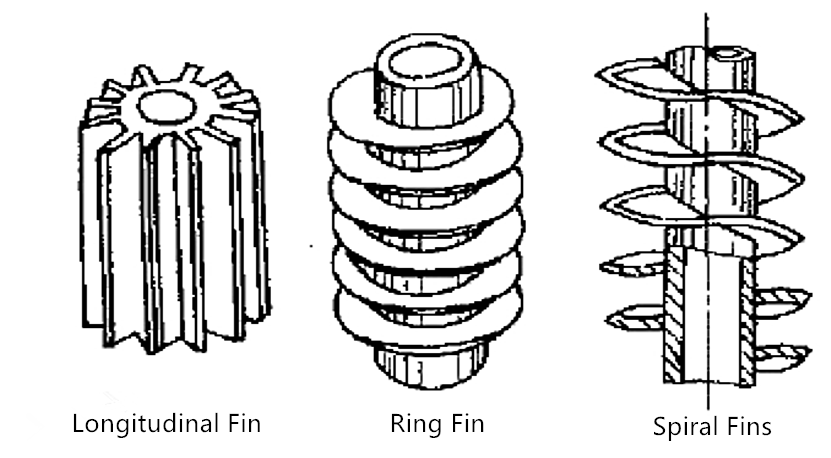 Longitudinal Fin

Ring Fin

Spiral Fins